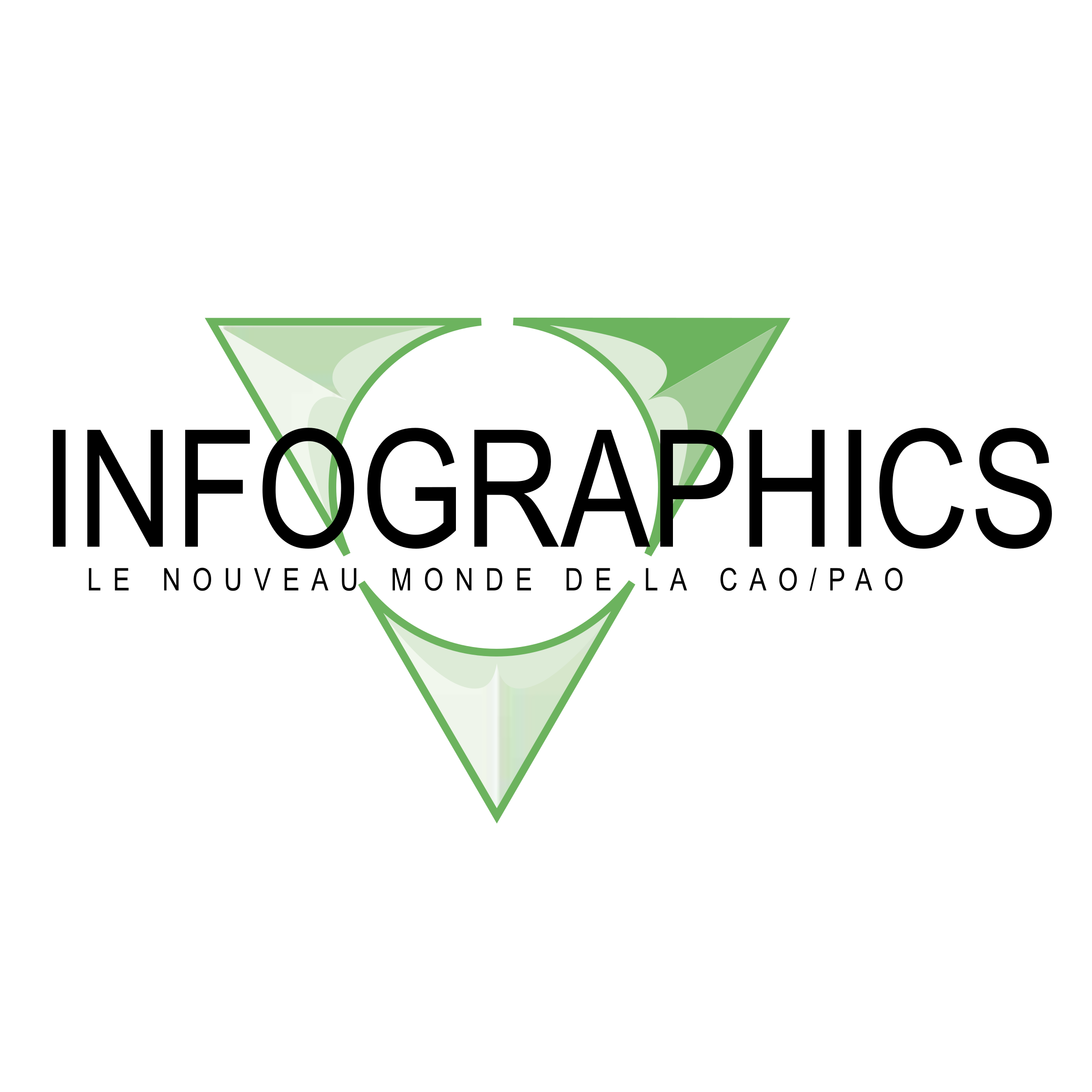 INFOGRAPHICS
LE NOUVEAU MONDE DE LA CAO/PAO