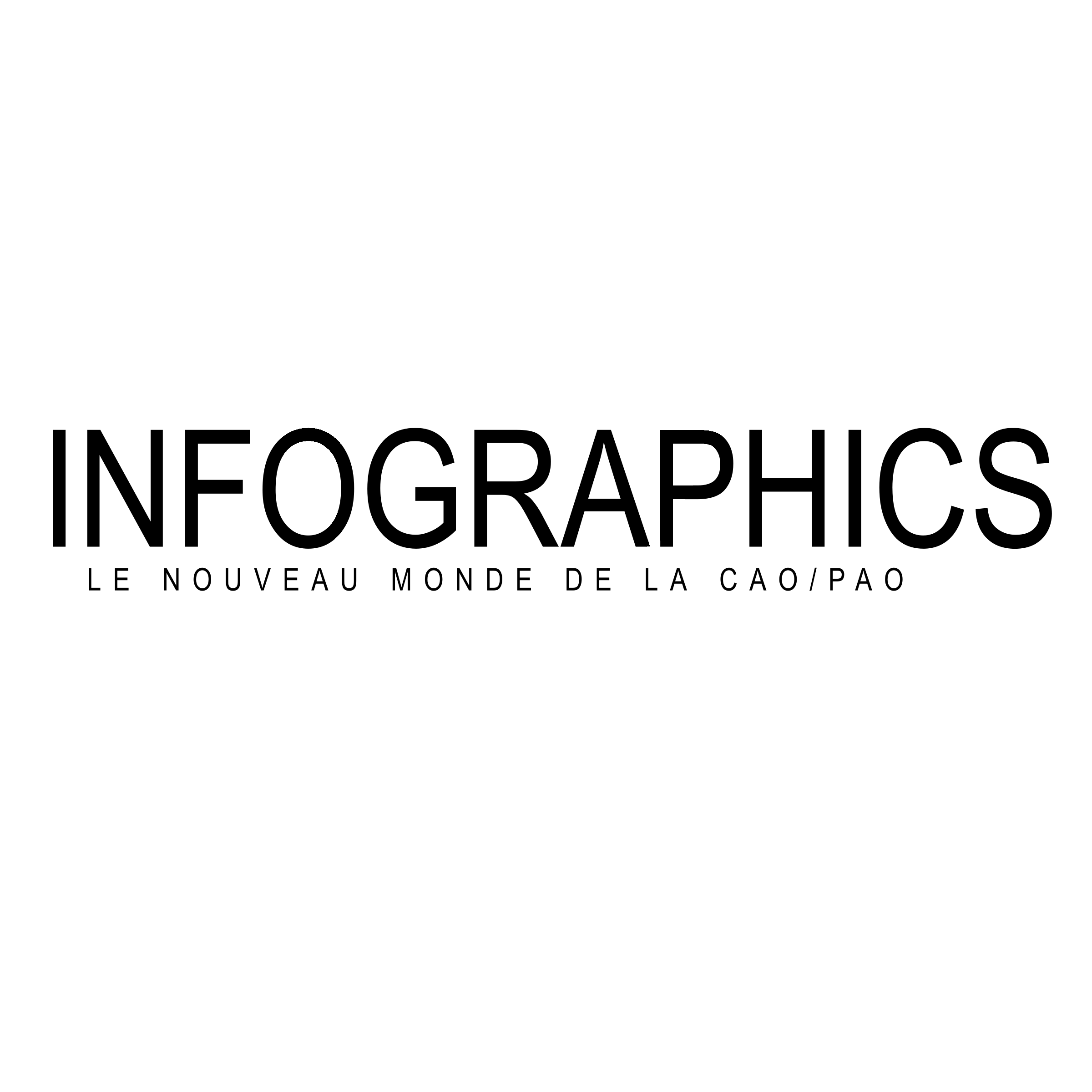 INFOGRAPHICS
LE NOUVEAU MONDE DE LA CAO/PAO