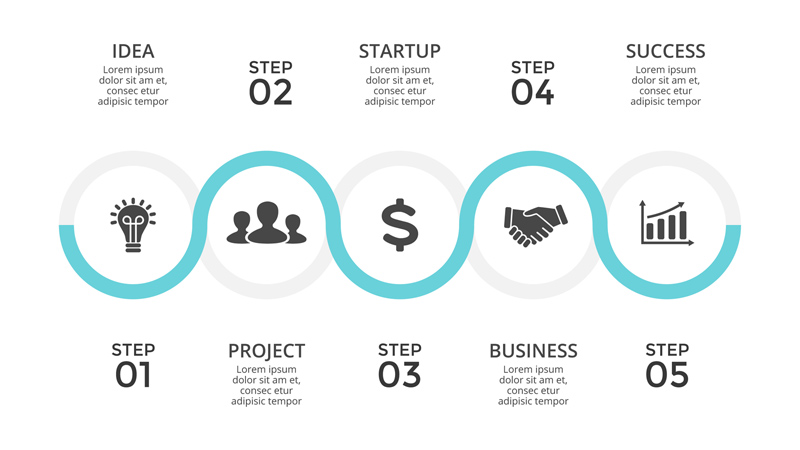 IDEA
Lorem ipsum dolor sit am et, consec etur adipisic tempor

STEP
02

STARTUP
Lorem ipsum dolor sit am et, consec etur adipisic tempor

STEP
04

SUCCESS
Lorem ipsum dolor sit am et, consec etur adipisic tempor

$

STEP
01

PROJECT
Lorem ipsum dolor sit am et, consec etur adipisic tempor

STEP
03

BUSINESS
Lorem ipsum dolor sit am et, consec etur adipisic tempor

STEP
05