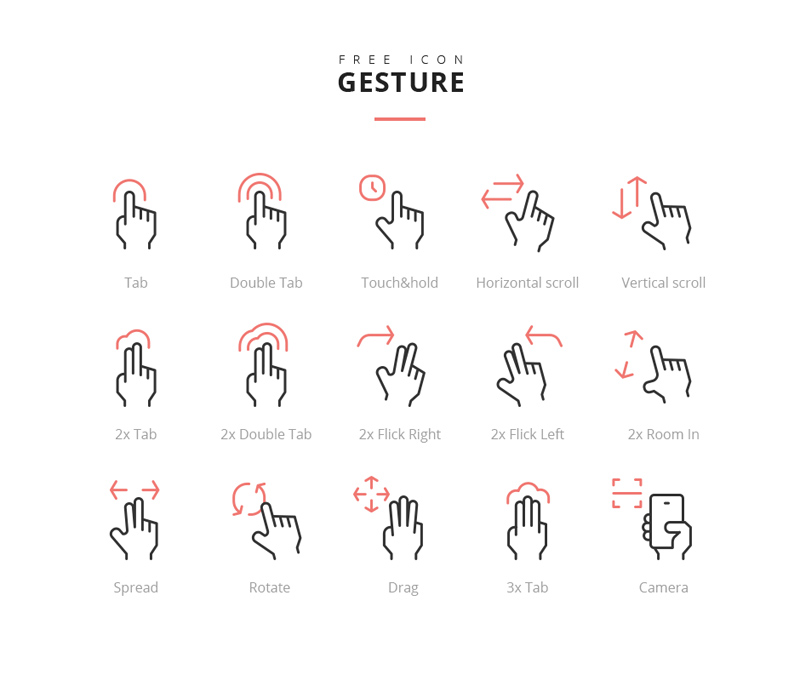 FREE ICON
GESTURE

Tab
Double Tab
Touch&hold
Horizontal scroll
Vertical scroll

2x Tab
2x Double Tab
2x Flick Right
2x Flick Left
2x Room In

Spread
Rotate
Drag
3x Tab
Camera